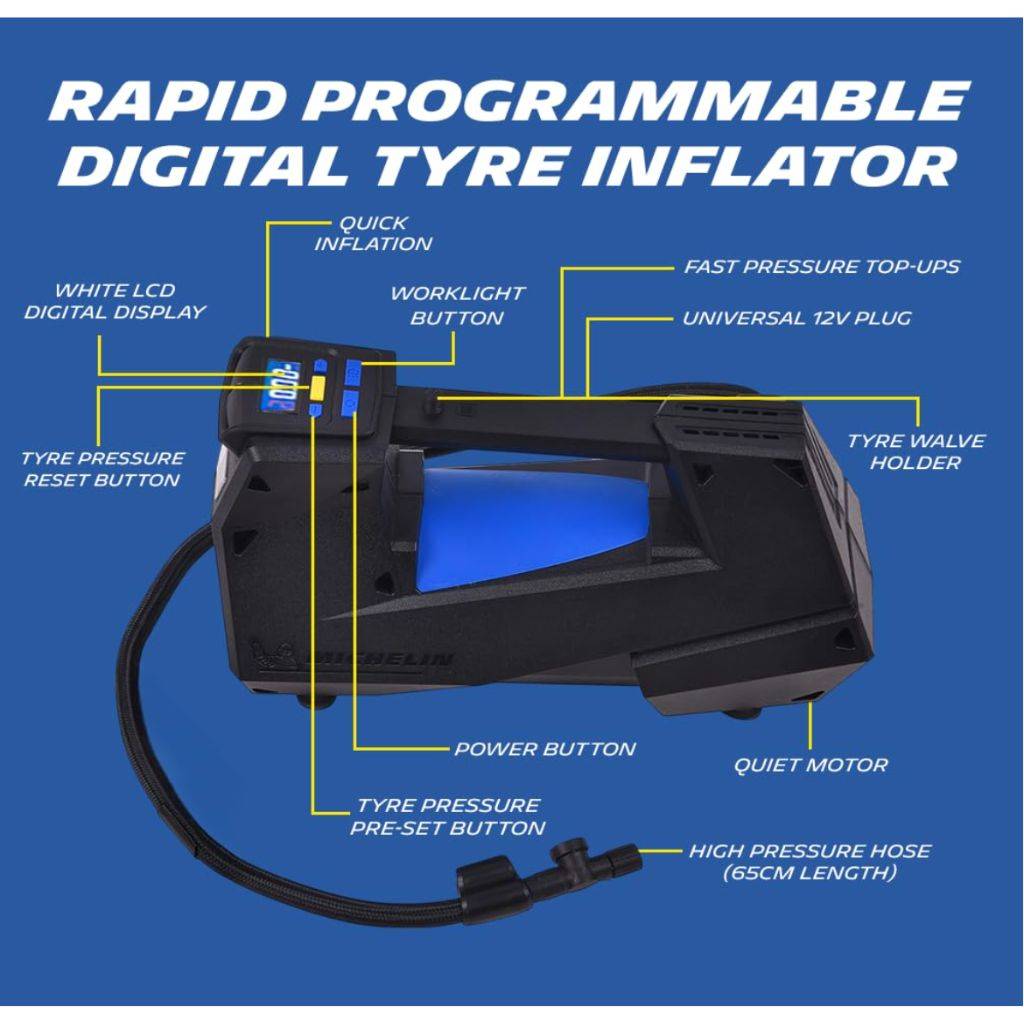 RAPID PROGRAMMABLE DIGITAL TYRE INFLATOR

QUICK INFLATION

WHITE LCD DIGITAL DISPLAY

WORKLIGHT BUTTON

FAST PRESSURE TOP-UPS

UNIVERSAL 12V PLUG

TYRE PRESSURE RESET BUTTON

TYRE WALVE HOLDER

MICHELIN

POWER BUTTON

QUIET MOTOR

TYRE PRESSURE PRE-SET BUTTON

HIGH PRESSURE HOSE (65CM LENGTH)