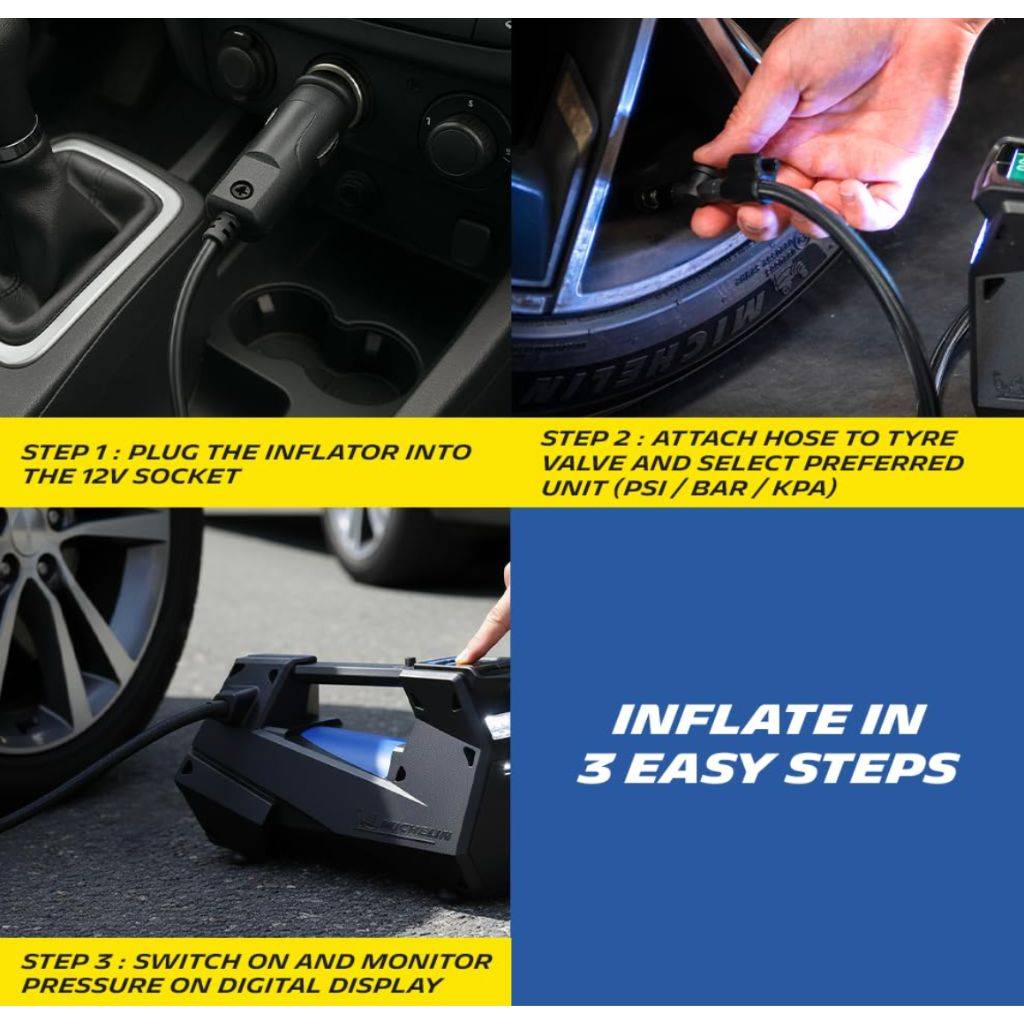 MICHELIN

STEP 1 : PLUG THE INFLATOR INTO THE 12V SOCKET

STEP 2 : ATTACH HOSE TO TYRE VALVE AND SELECT PREFERRED UNIT (PSI / BAR / KPA)

MICHELIN

STEP 3 : SWITCH ON AND MONITOR PRESSURE ON DIGITAL DISPLAY

INFLATE IN 3 EASY STEPS