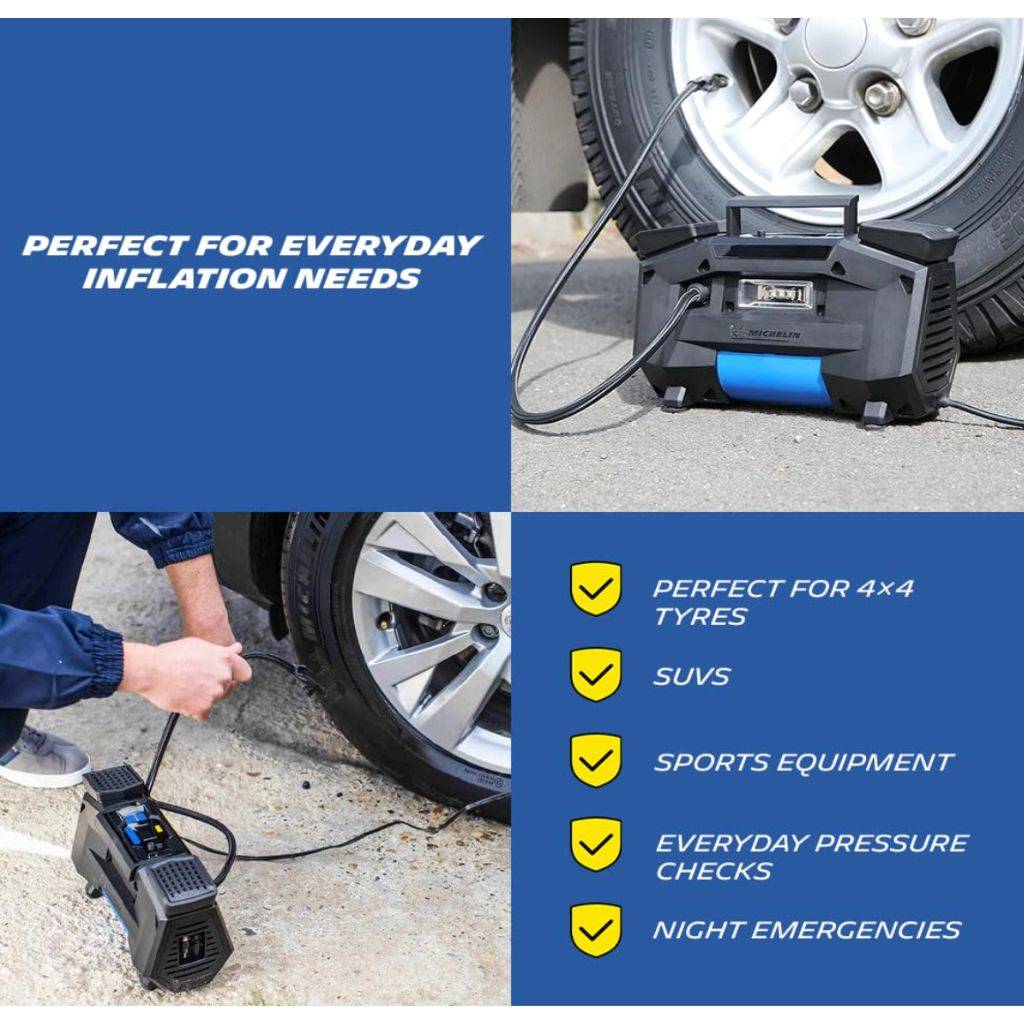 PERFECT FOR EVERYDAY INFLATION NEEDS

MICHELIN

PERFECT FOR 4×4 TYRES

SUVS

SPORTS EQUIPMENT

EVERYDAY PRESSURE CHECKS

NIGHT EMERGENCIES